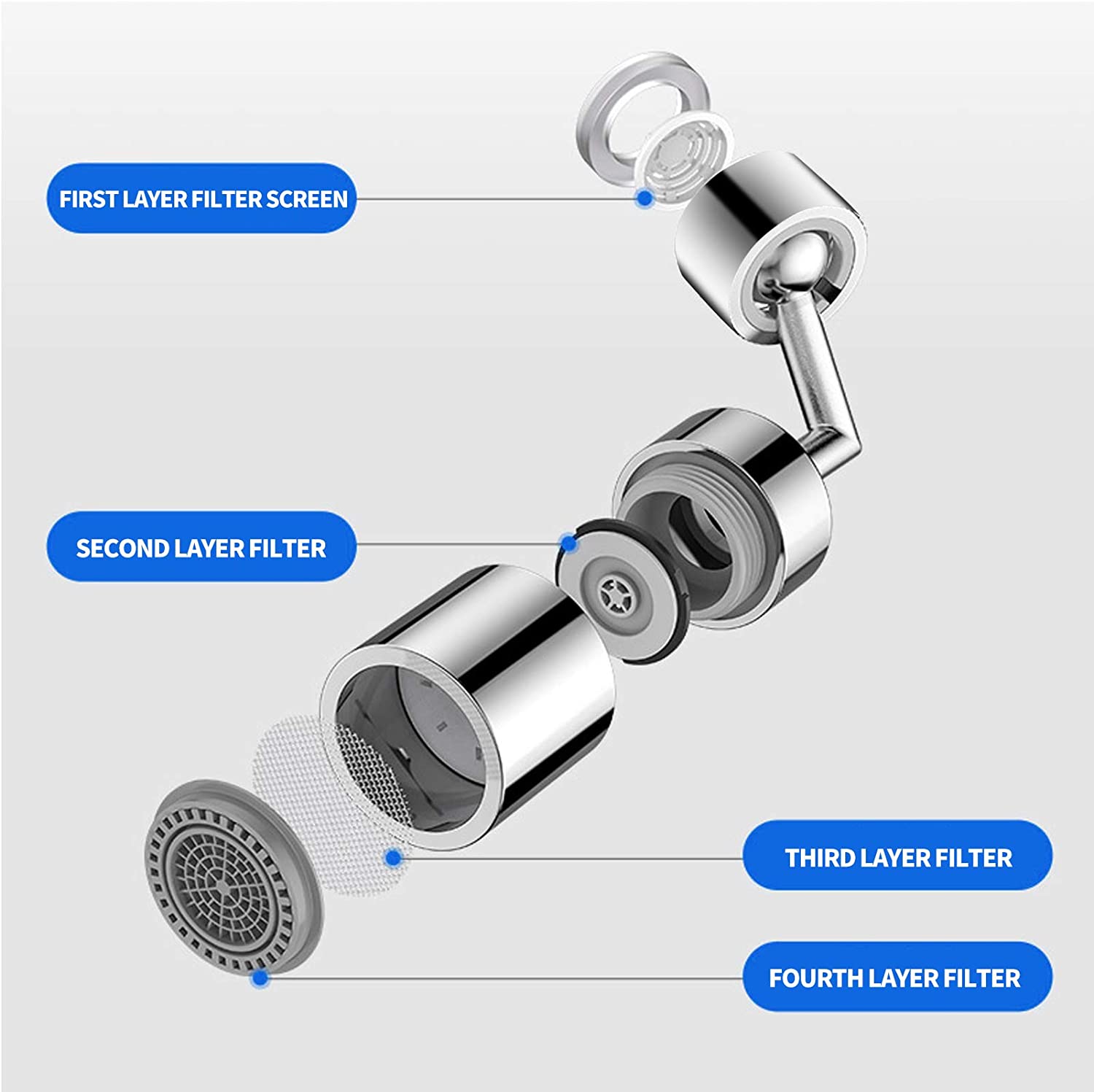 FIRST LAYER FILTER SCREEN

SECOND LAYER FILTER

THIRD LAYER FILTER

FOURTH LAYER FILTER