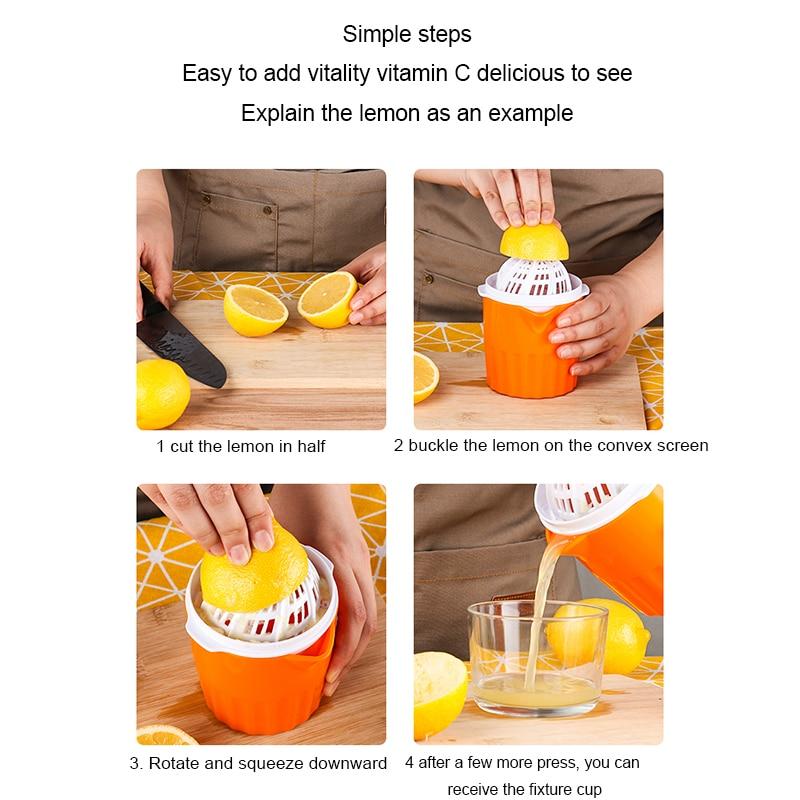 Simple steps
Easy to add vitality vitamin C delicious to see
Explain the lemon as an example

1 cut the lemon in half

2 buckle the lemon on the convex screen

3. Rotate and squeeze downward

4 after a few more press, you can receive the fixture cup